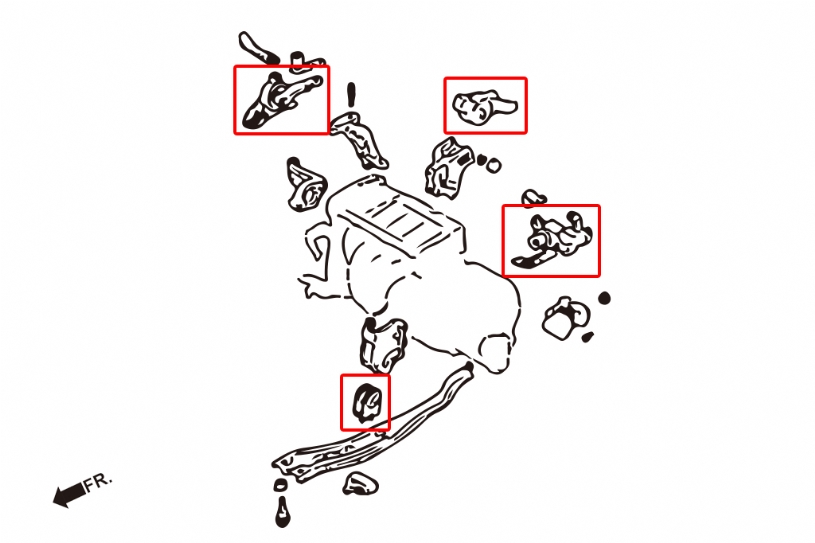 FR.