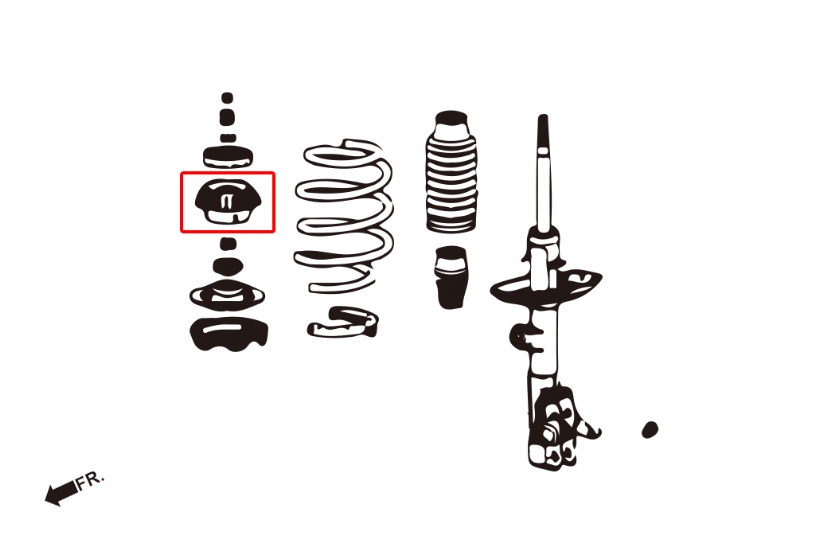 FR.