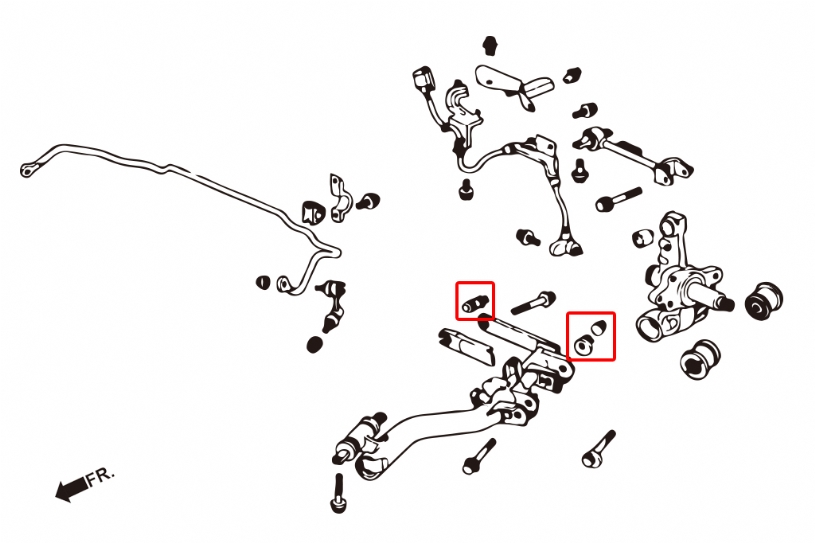 FR.