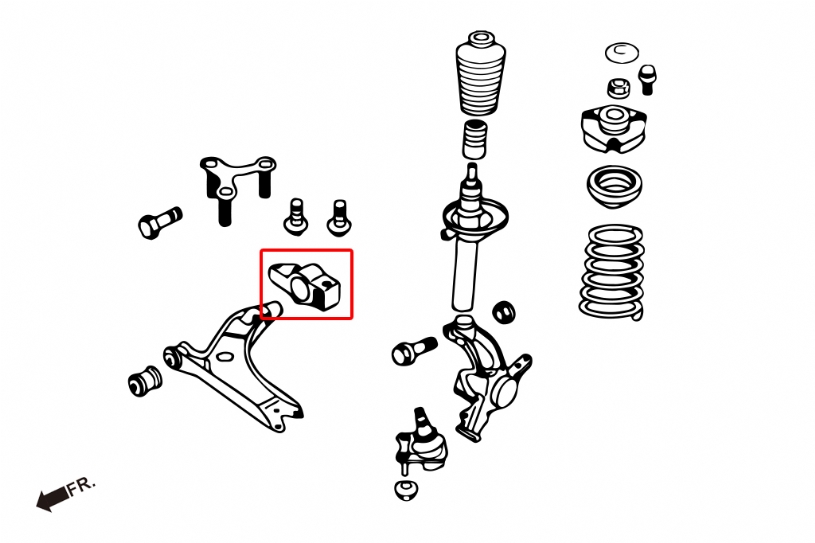 FR.