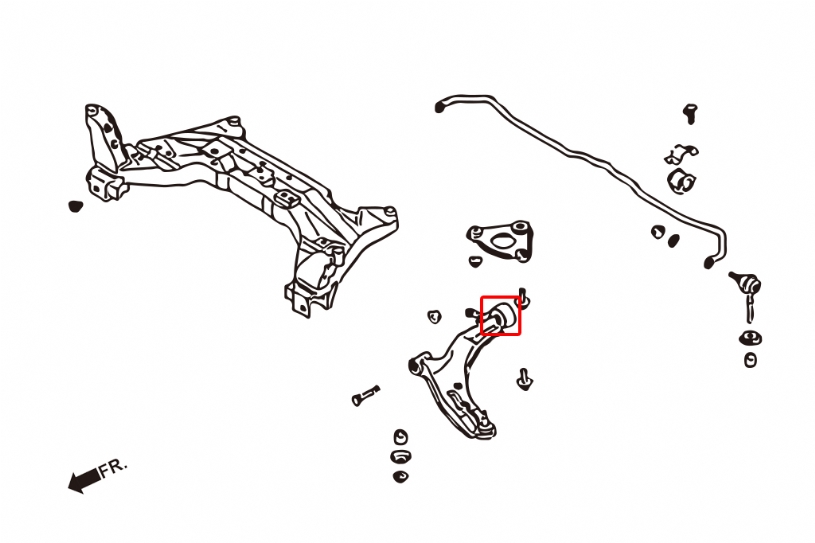 FR.