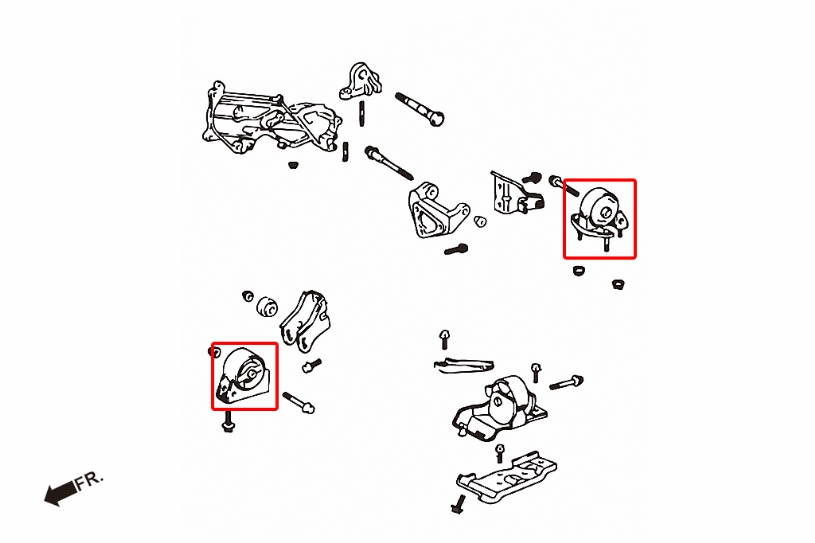 FR.