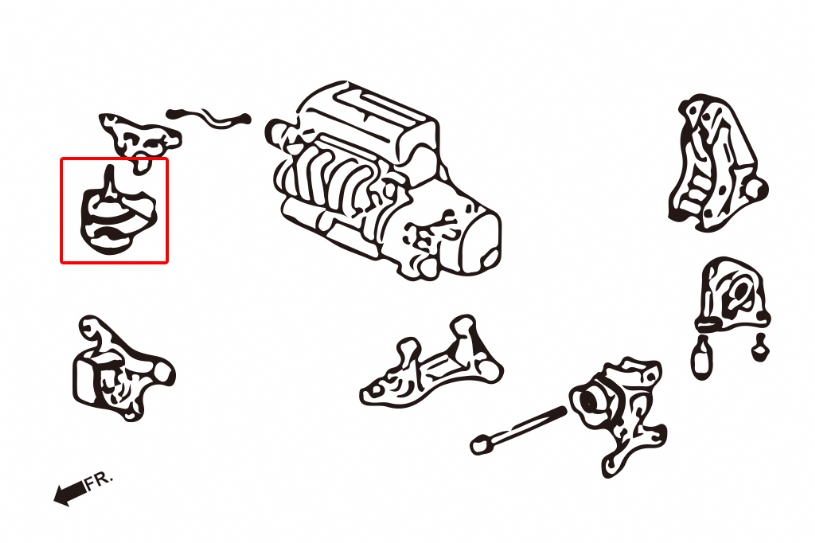 FR.