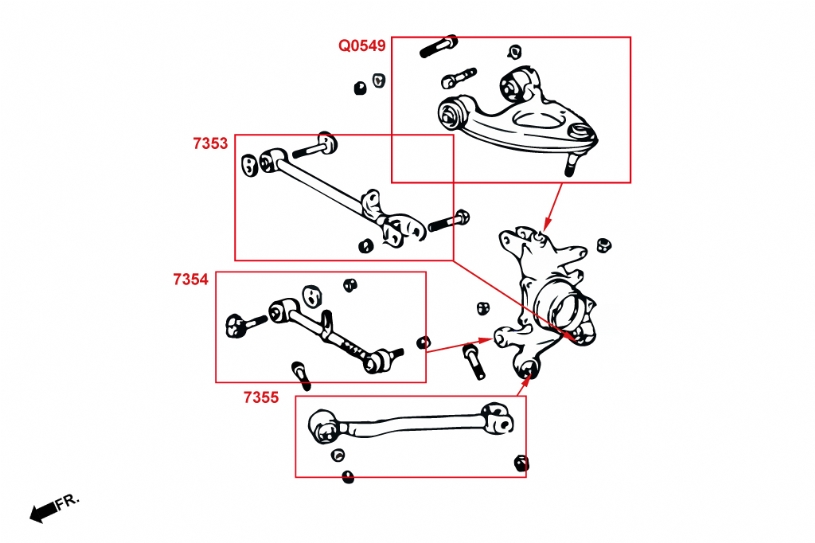 Q0549
7353
7354
7355
FR.