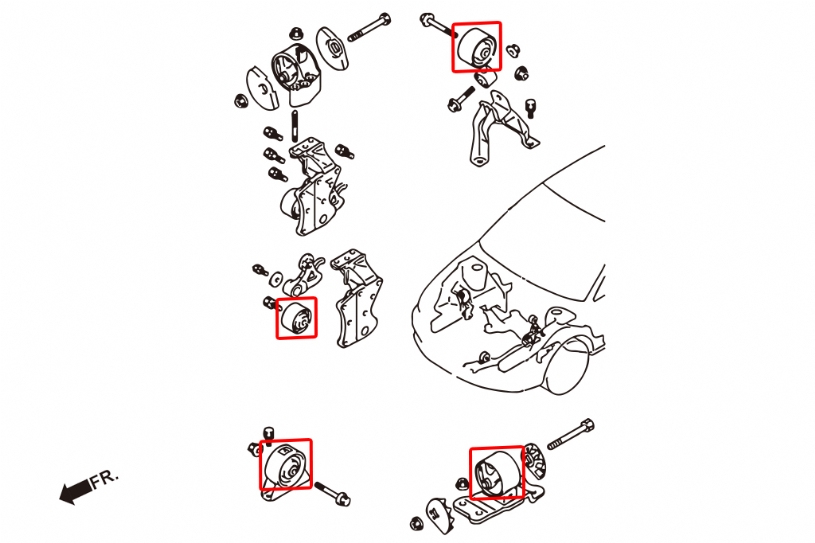 FR.