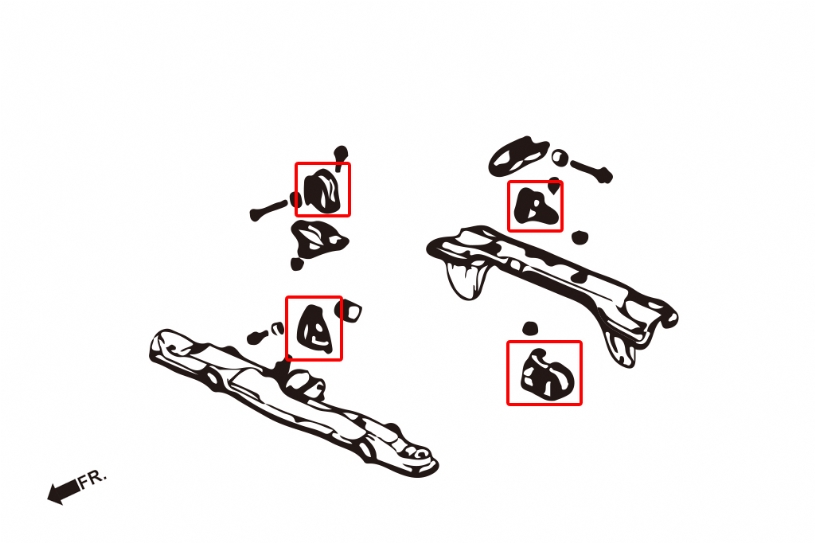 FR.