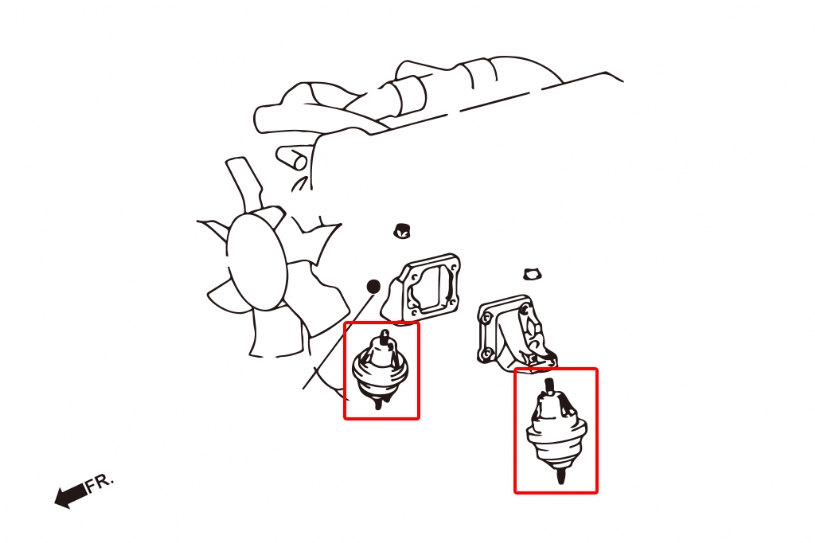 FR.