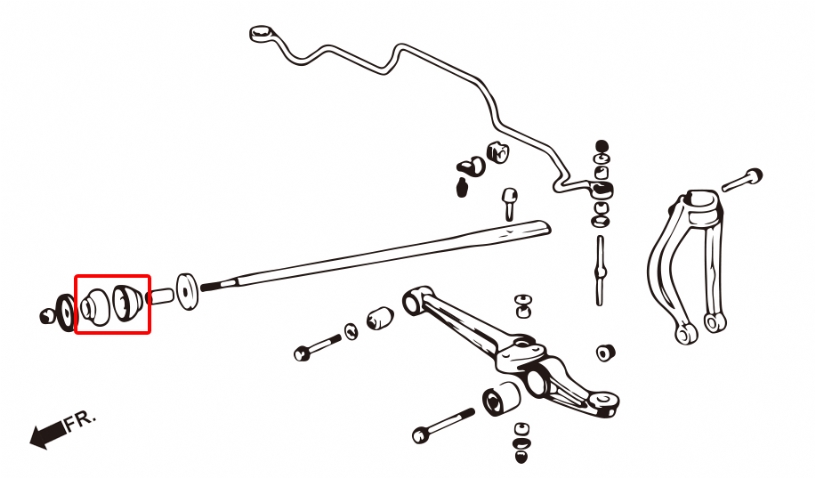 FR.