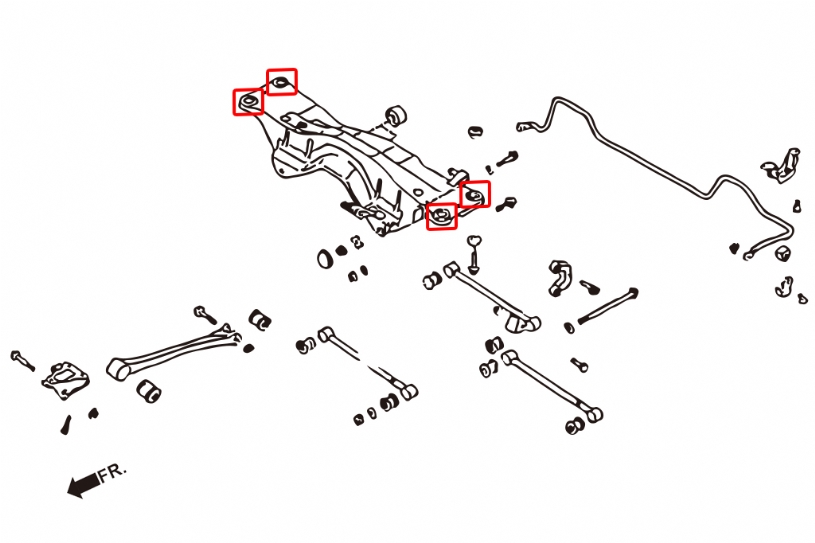 FR.