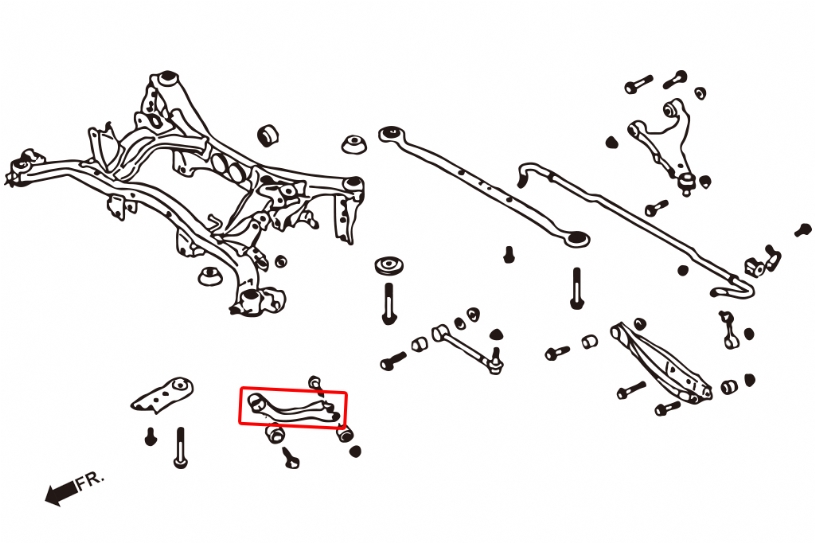 FR.