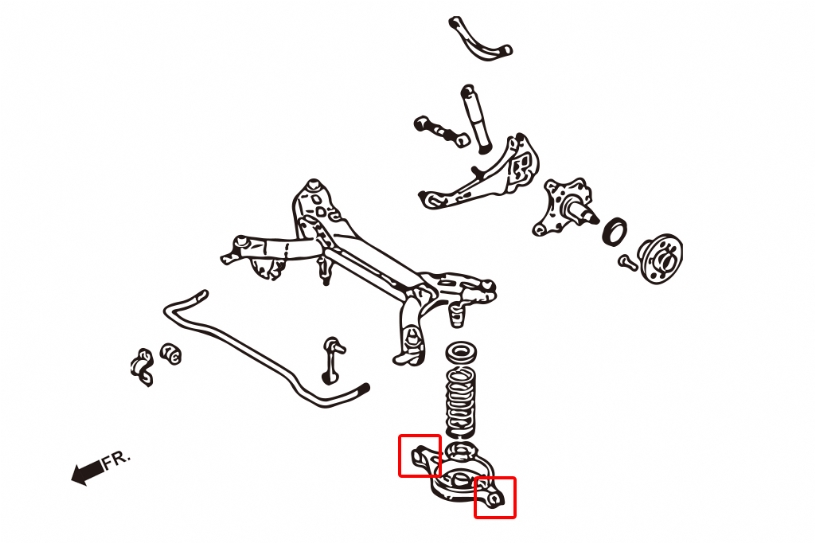 FR.