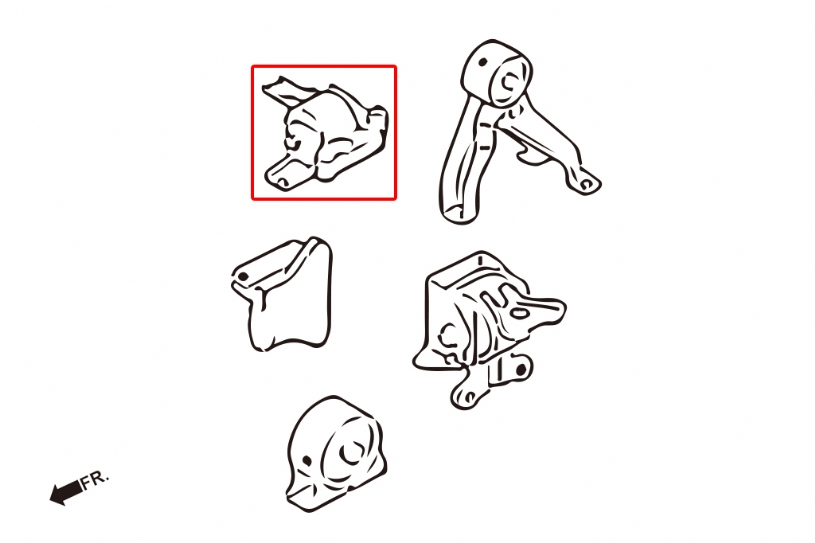 FR.