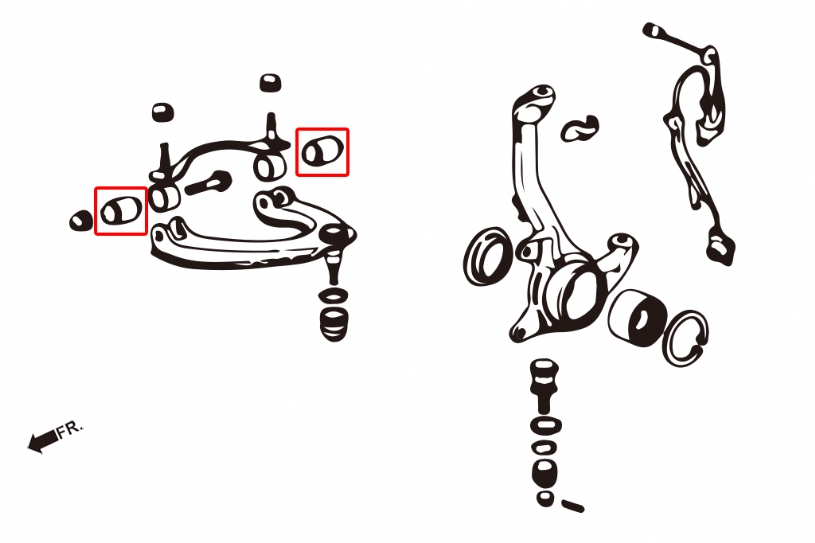 FR.