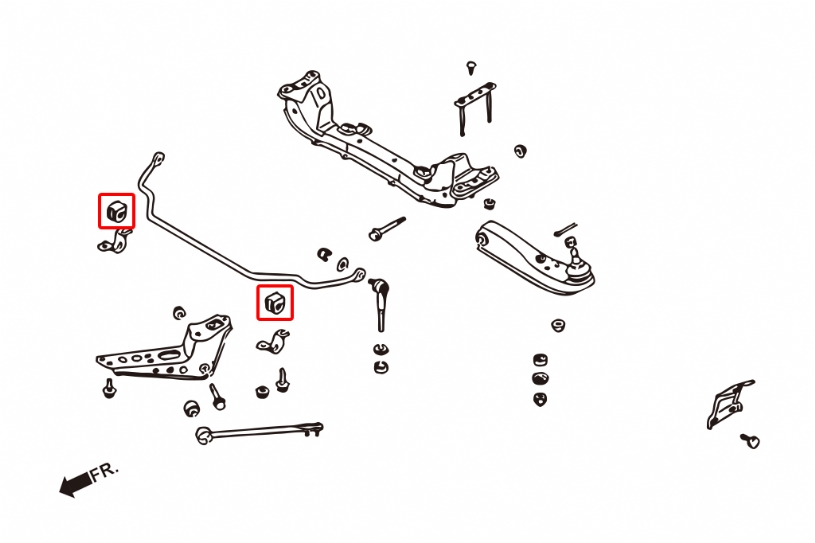 FR.