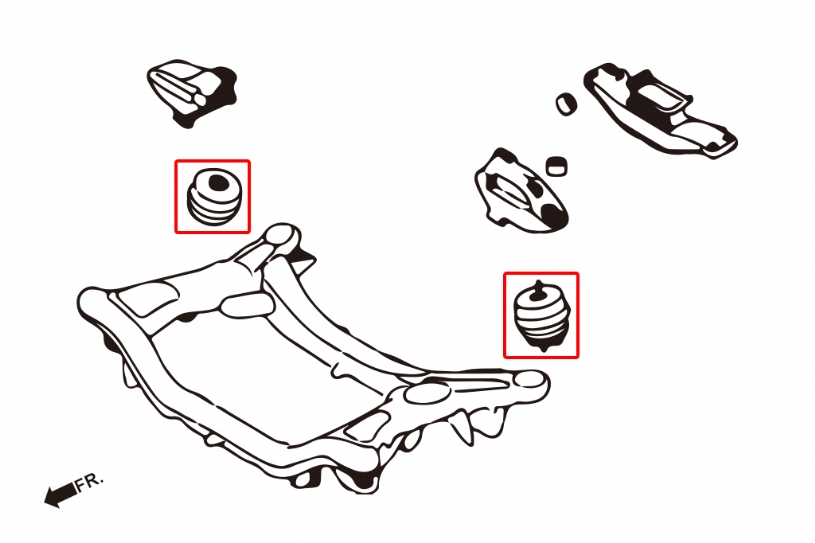 FR.