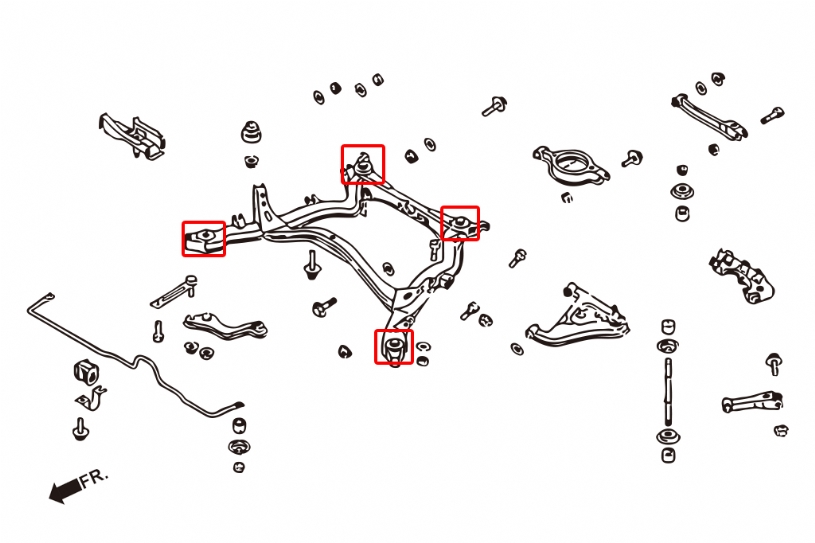 FR.