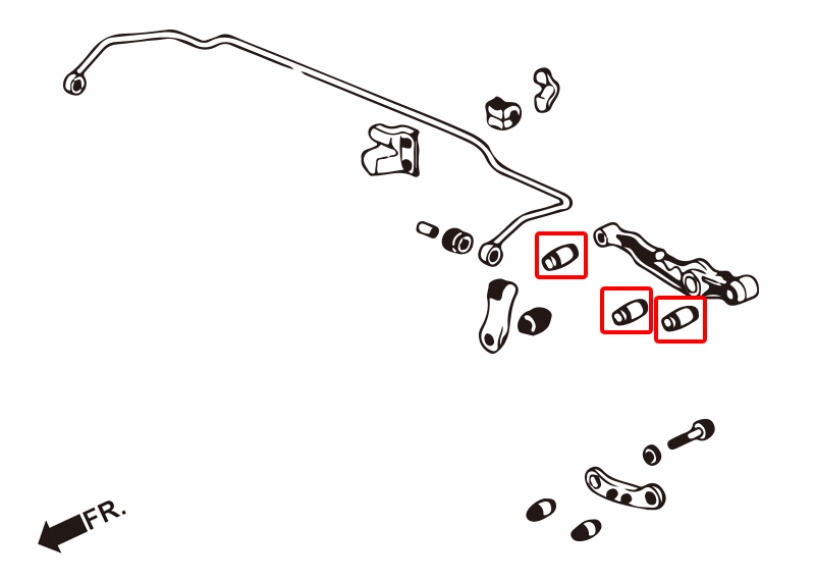 FR.