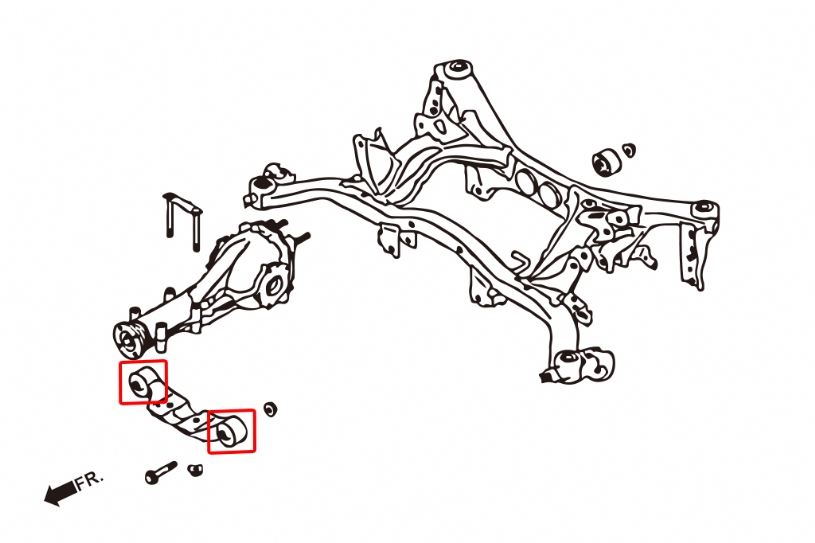 FR.