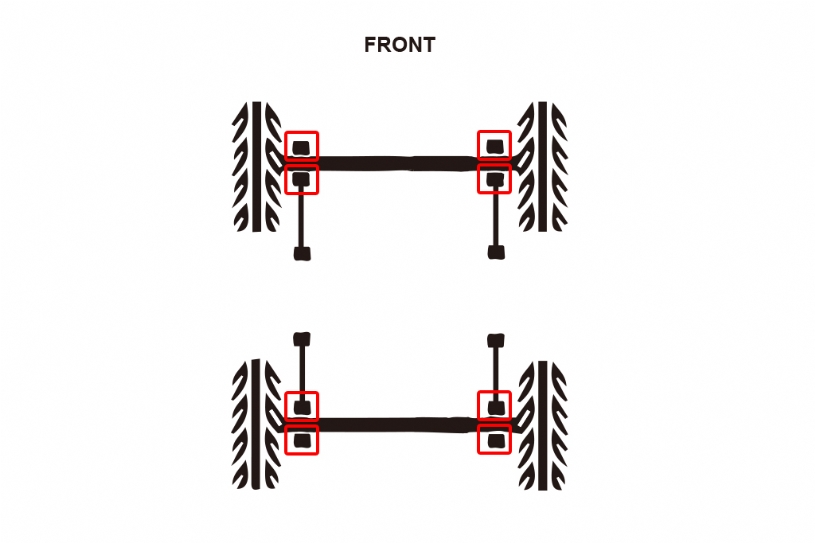 FRONT