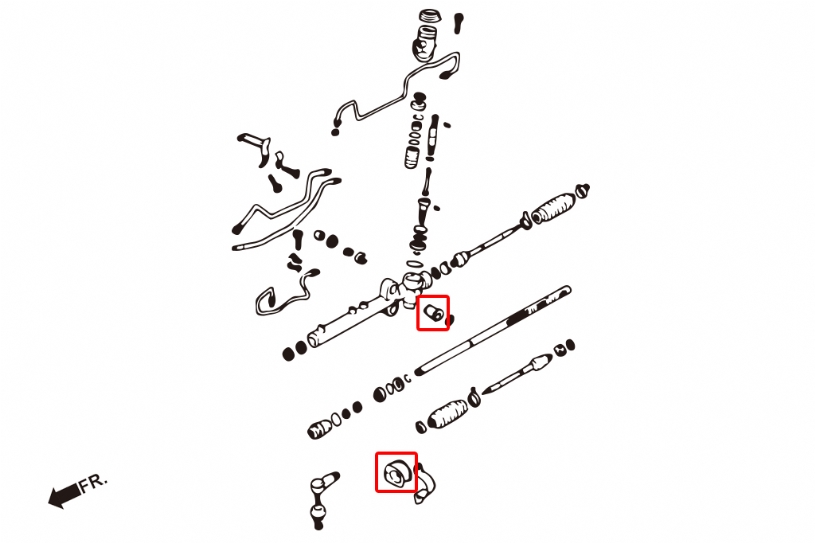 FR.