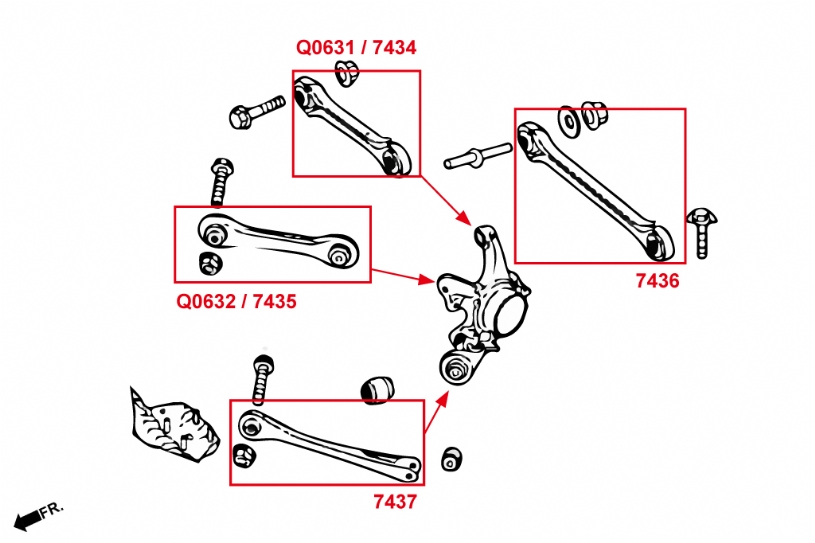 Q0631 / 7434

7436

Q0632 / 7435

7437

FR.