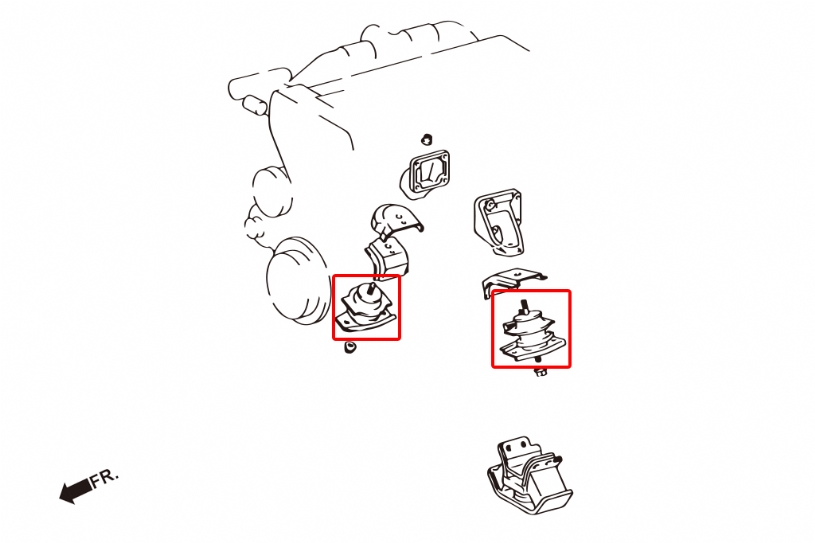 FR.