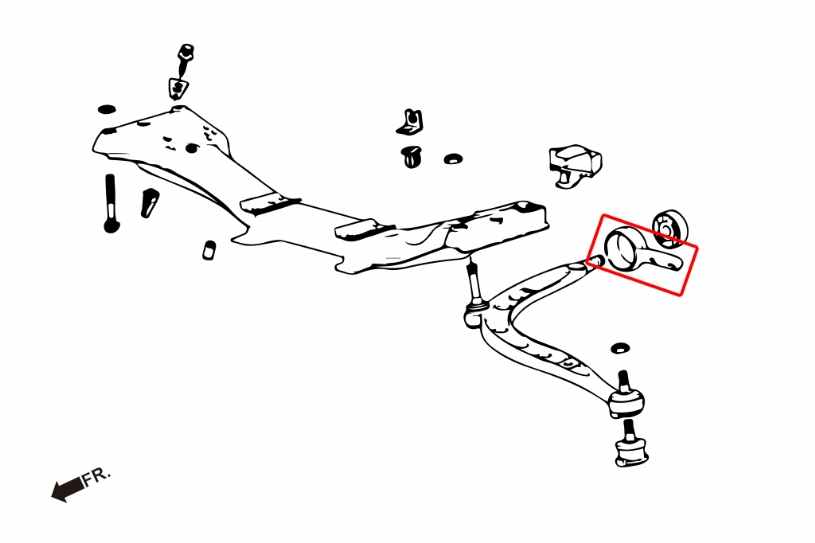 FR.