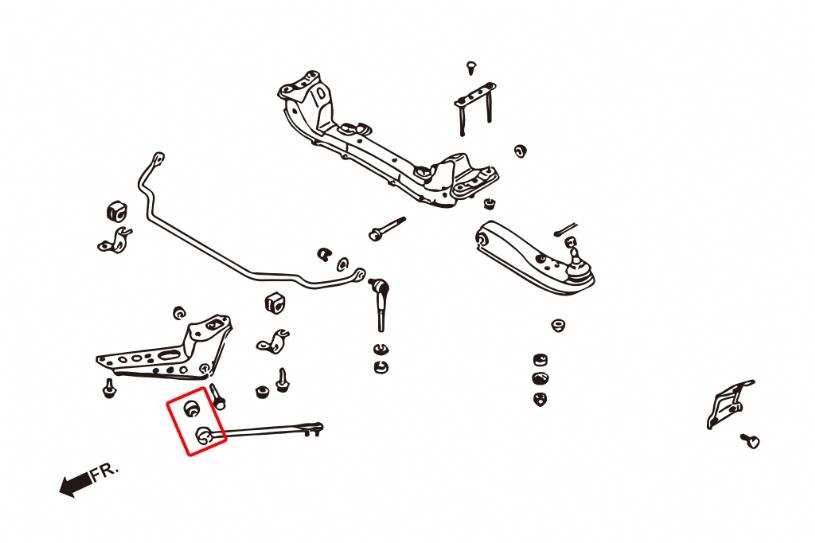 FR.