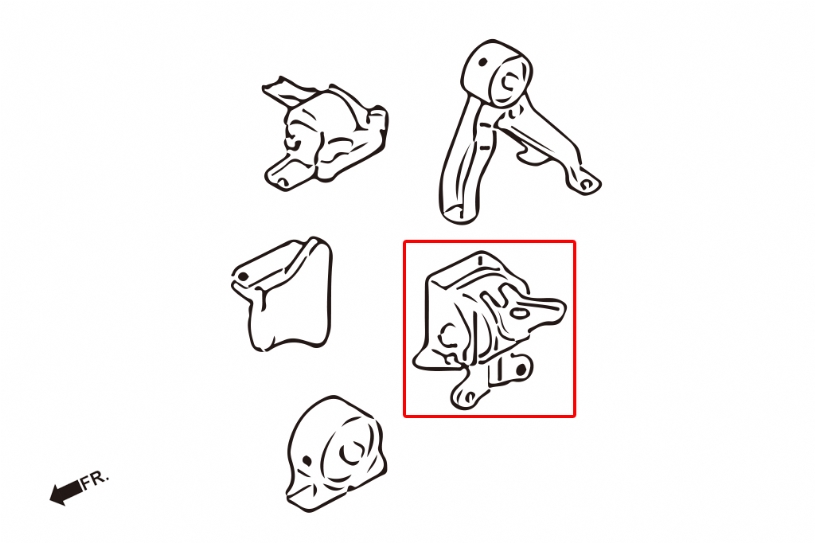 FR.